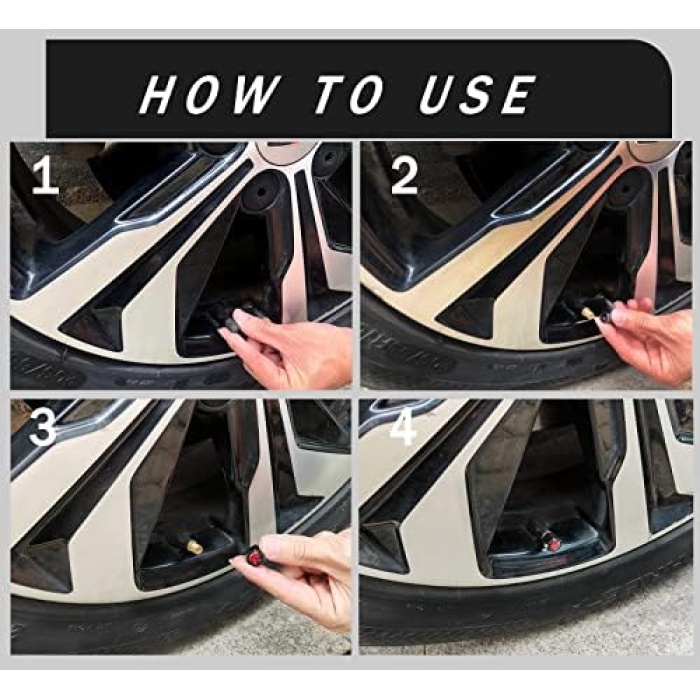 HOW TO USE

1

2

3

4